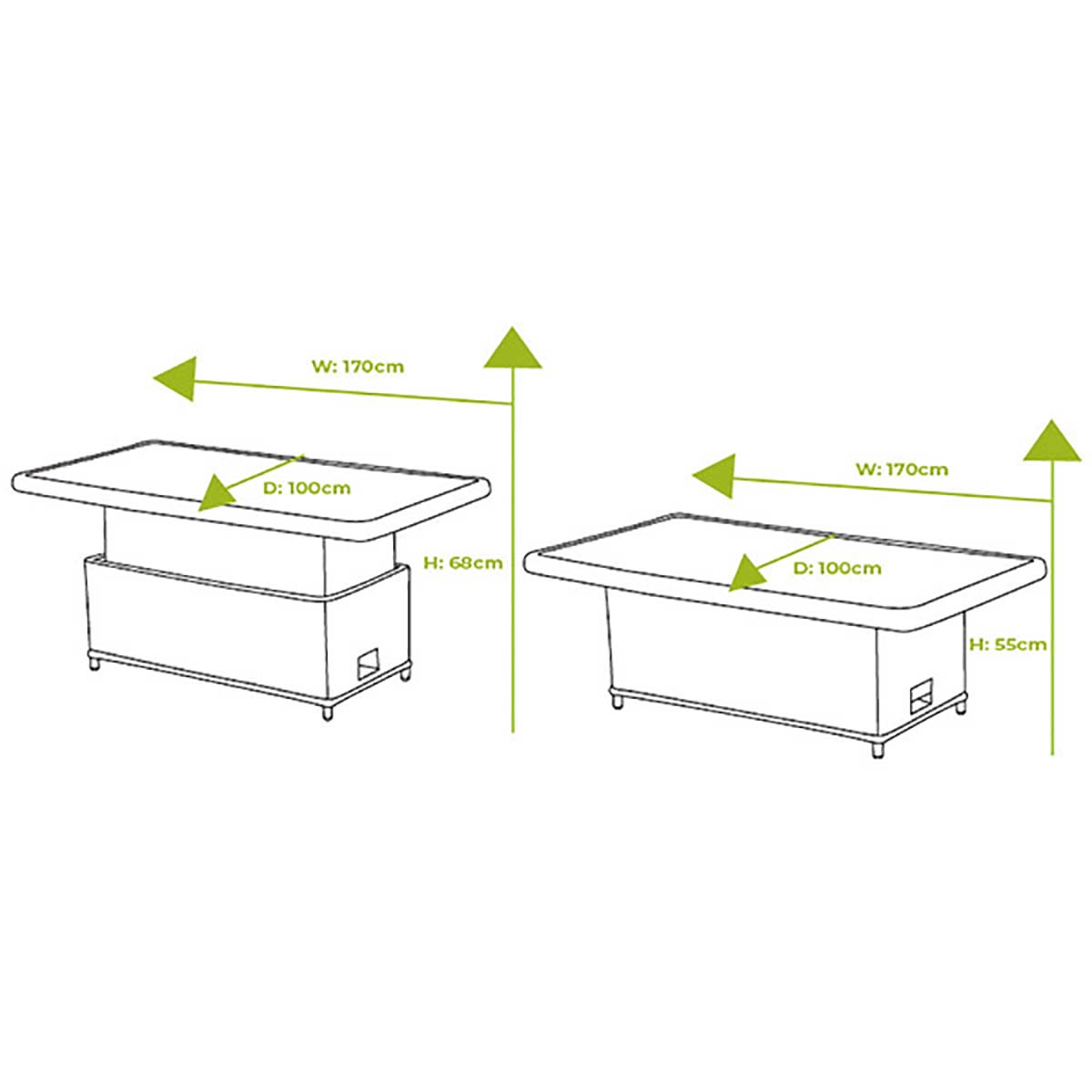 W: 170cm

D: 100cm

H: 68cm

W: 170cm

D: 100cm

H: 55cm